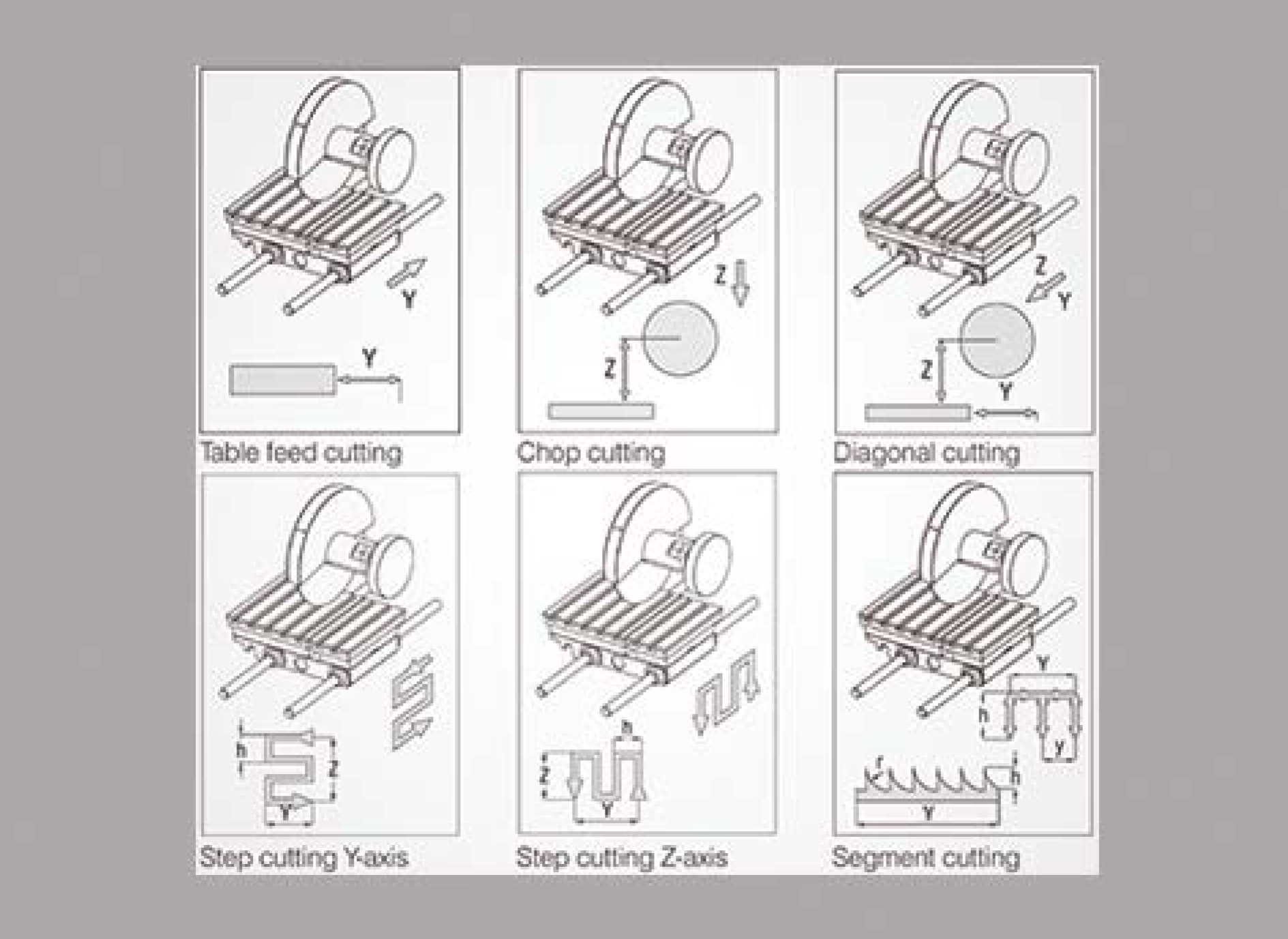 Y

Y

Table feed cutting

Z

Z

Chop cutting

Z

Y

Z

Y

Diagonal cutting

h

Z

Y

Step cutting Y-axis

h

Z

Y

Step cutting Z-axis

Y

h

y

r

h

Y

Segment cutting